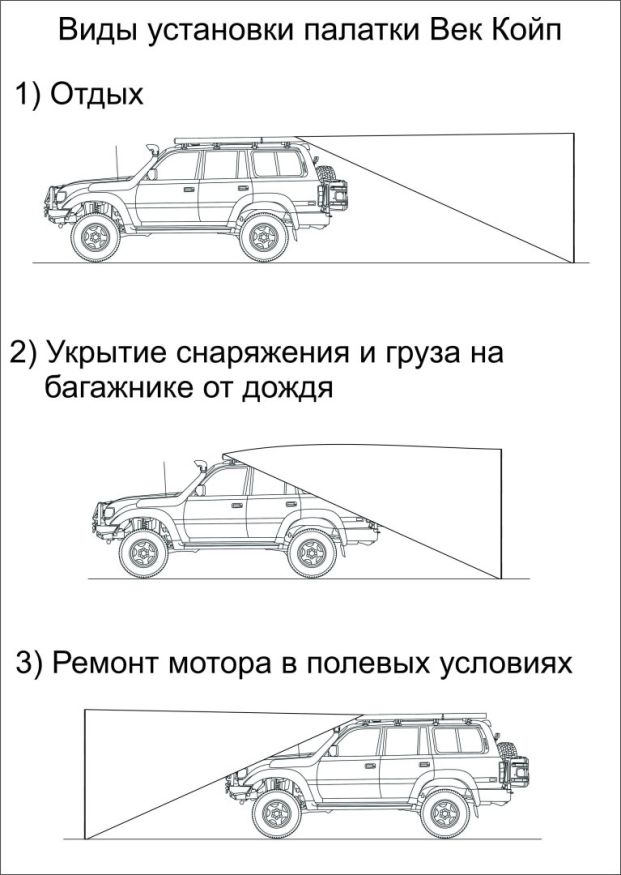 Виды установки палатки Век Койп

1) Отдых

2) Укрытие снаряжения и груза на багажнике от дождя

3) Ремонт мотора в полевых условиях