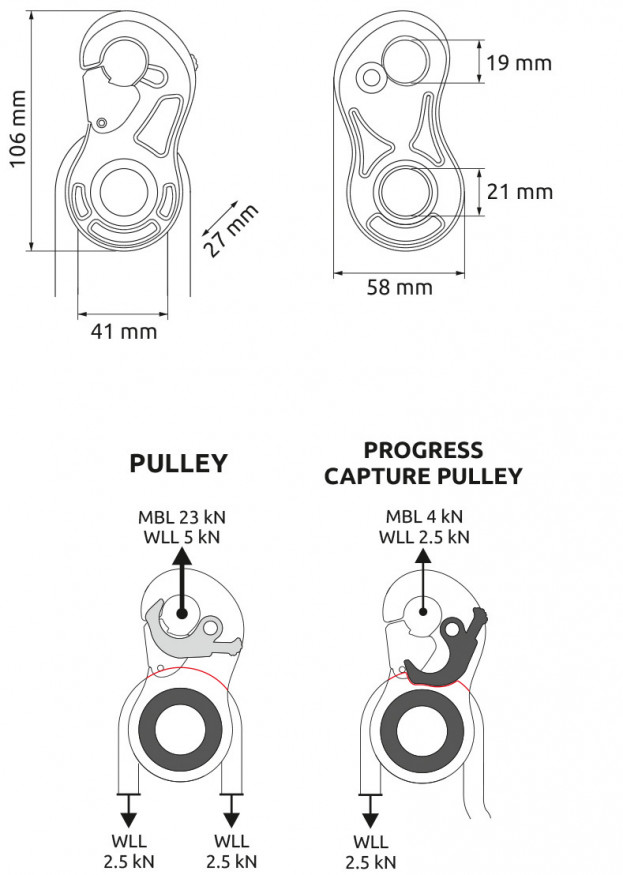 106 mm

27 mm

41 mm

19 mm

21 mm

58 mm

PULLEY

MBL 23 kN
WLL 5 kN

WLL
2.5 kN

WLL
2.5 kN

PROGRESS CAPTURE PULLEY

MBL 4 kN
WLL 2.5 kN

WLL
2.5 kN